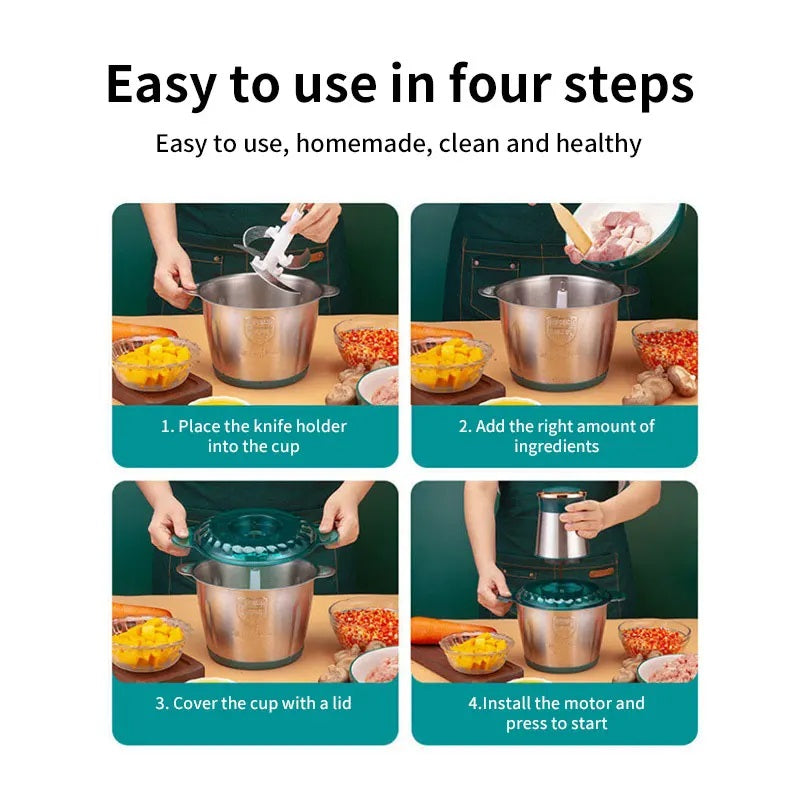 Easy to use in four steps

Easy to use, homemade, clean and healthy

1. Place the knife holder into the cup

2. Add the right amount of ingredients

3. Cover the cup with a lid

4.Install the motor and press to start